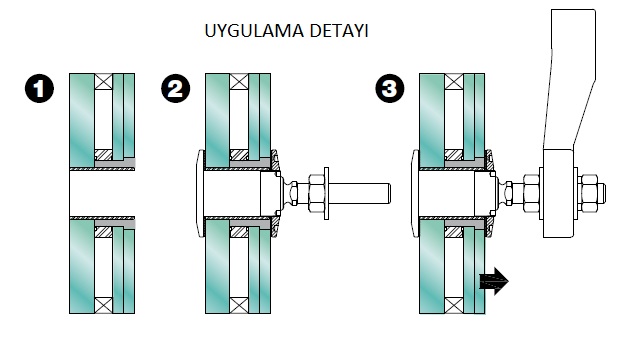 UYGULAMA DETAYI

1

2

3